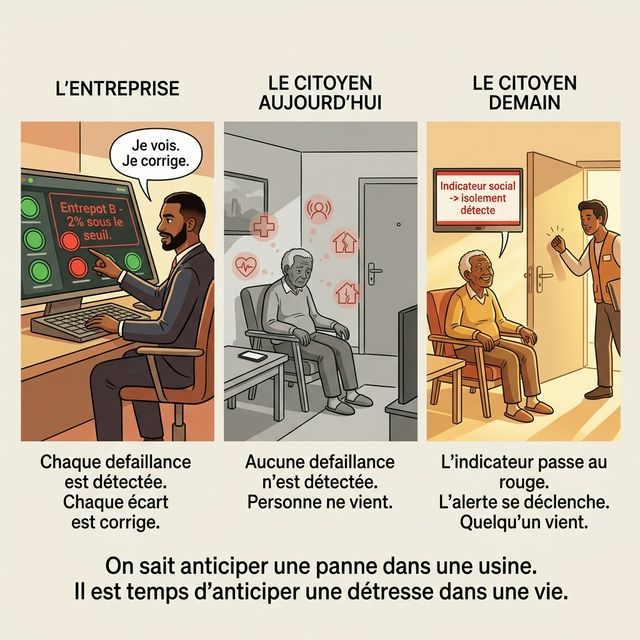 L'ENTREPRISE

Je vois. Je corrige.

Entrepot B - 2% sous le seuil.

Chaque defaillance est détectée. Chaque écart est corrige.

LE CITOYEN AUJOURD'HUI

Aucune defaillance n'est détectée. Personne ne vient.

LE CITOYEN DEMAIN

Indicateur social -> isolement détecte

L'indicateur passe au rouge. L'alerte se déclenche. Quelqu'un vient.

On sait anticiper une panne dans une usine. Il est temps d'anticiper une détresse dans une vie.